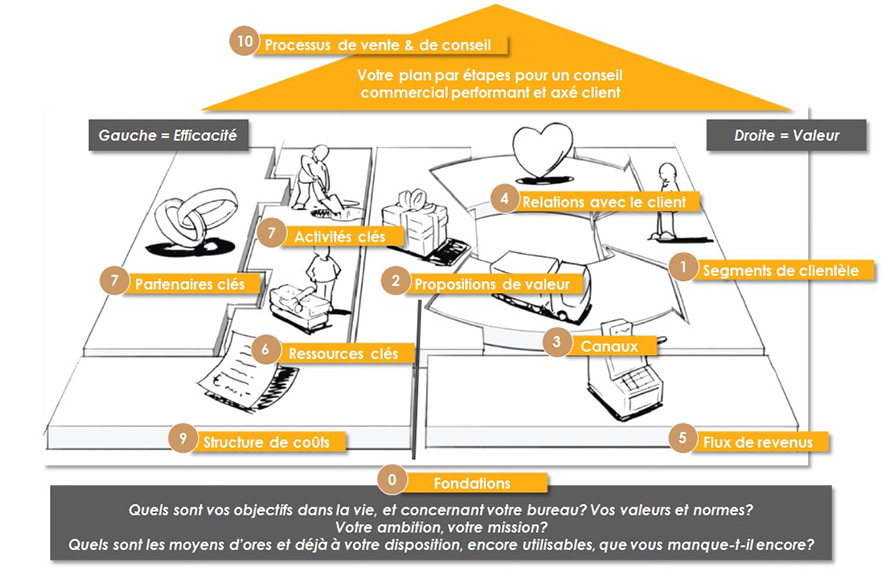 10 Processus de vente & de conseil

Votre plan par étapes pour un conseil commercial performant et axé client

Gauche = Efficacité

Droite = Valeur

4 Relations avec le client

7 Activités clés

1 Segments de clientèle

7 Partenaires clés

2 Propositions de valeur

3 Canaux

6 Ressources clés

9 Structure de coûts

5 Flux de revenus

0 Fondations

Quels sont vos objectifs dans la vie, et concernant votre bureau? Vos valeurs et normes?
Votre ambition, votre mission?
Quels sont les moyens d'ores et déjà à votre disposition, encore utilisables, que vous manque-t-il encore?